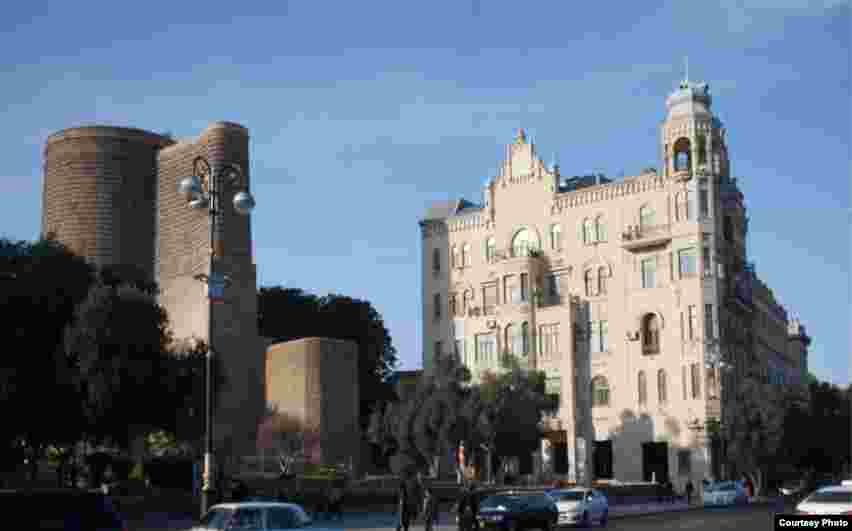 Courtesy Photo