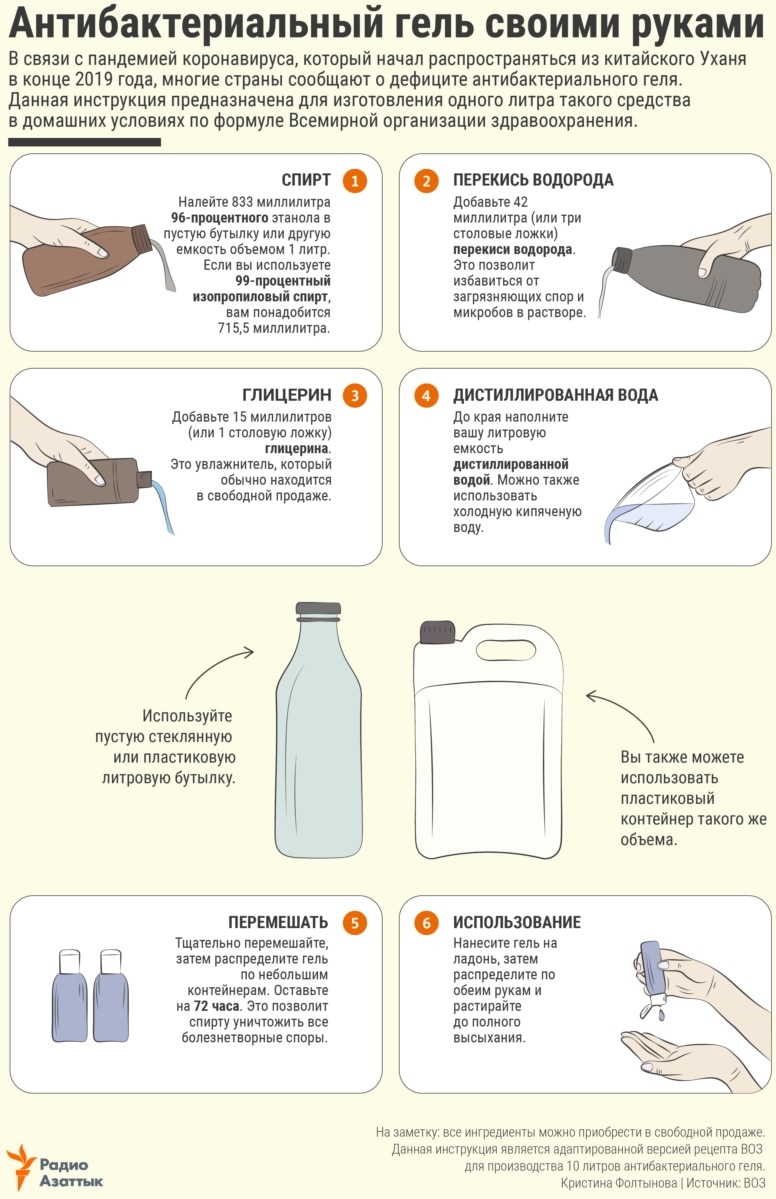 Антибактериальный гель своими руками

В связи с пандемией коронавируса, который начал распространяться из китайского Уханя в конце 2019 года, многие страны сообщают о дефиците антибактериального геля. Данная инструкция предназначена для изготовления одного литра такого средства в домашних условиях по формуле Всемирной организации здравоохранения.

СПИРТ 1
Налейте 833 миллилитра 96-процентного этанола в пустую бутылку или другую емкость объемом 1 литр. Если вы используете 99-процентный изопропиловый спирт, вам понадобится 715,5 миллилитра.

2 ПЕРЕКИСЬ ВОДОРОДА
Добавьте 42 миллилитра (или три столовые ложки) перекиси водорода. Это позволит избавиться от загрязняющих спор и микробов в растворе.

ГЛИЦЕРИН 3
Добавьте 15 миллилитров (или 1 столовую ложку) глицерина. Это увлажнитель, который обычно находится в свободной продаже.

4 ДИСТИЛЛИРОВАННАЯ ВОДА
До края наполните вашу литровую емкость дистиллированной водой. Можно также использовать холодную кипяченую воду.

Используйте пустую стеклянную или пластиковую литровую бутылку.

Вы также можете использовать пластиковый контейнер такого же объема.

ПЕРЕМЕШАТЬ 5
Тщательно перемешайте, затем распределите гель по небольшим контейнерам. Оставьте на 72 часа. Это позволит спирту уничтожить все болезнетворные споры.

6 ИСПОЛЬЗОВАНИЕ
Нанесите гель на ладонь, затем распределите по обеим рукам и растирайте до полного высыхания.

На заметку: все ингредиенты можно приобрести в свободной продаже. Данная инструкция является адаптированной версией рецепта ВОЗ для производства 10 литров антибактериального геля.
Кристина Фолтынова | Источник: ВОЗ

Радио Азаттык