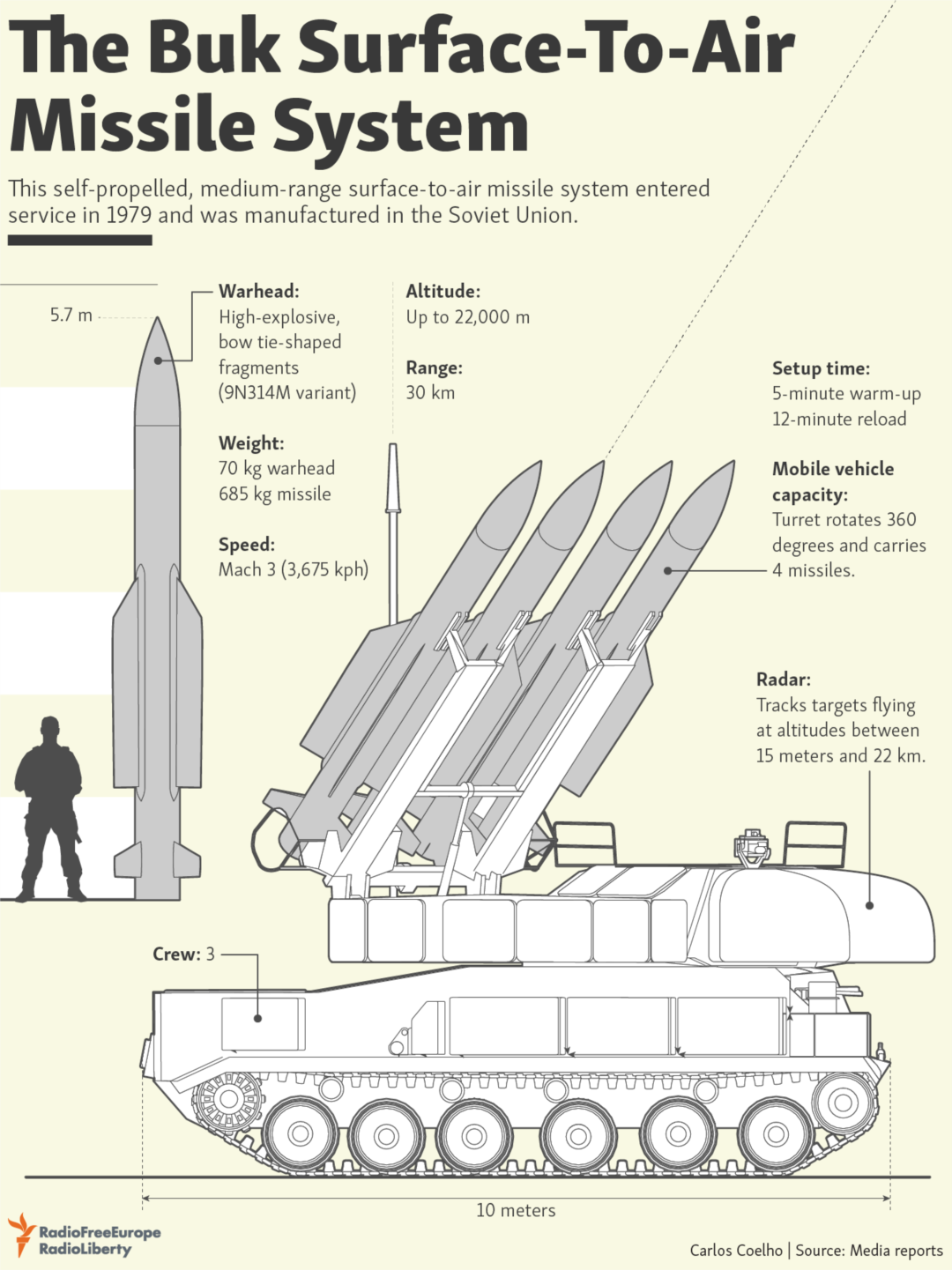 The Buk Surface-To-Air Missile System

This self-propelled, medium-range surface-to-air missile system entered service in 1979 and was manufactured in the Soviet Union.

5.7 m

Warhead:
High-explosive, bow tie-shaped fragments (9N314M variant)

Weight:
70 kg warhead
685 kg missile

Speed:
Mach 3 (3,675 kph)

Altitude:
Up to 22,000 m

Range:
30 km

Setup time:
5-minute warm-up
12-minute reload

Mobile vehicle capacity:
Turret rotates 360 degrees and carries 4 missiles.

Radar:
Tracks targets flying at altitudes between 15 meters and 22 km.

Crew: 3

10 meters

RadioFreeEurope RadioLiberty

Carlos Coelho | Source: Media reports