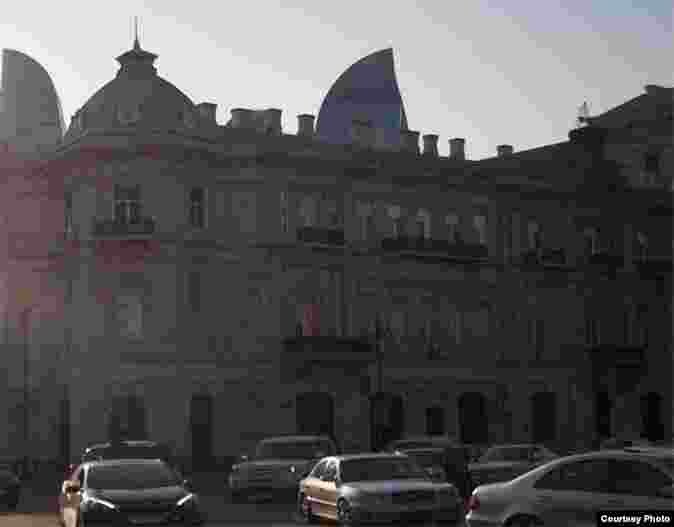 Courtesy Photo