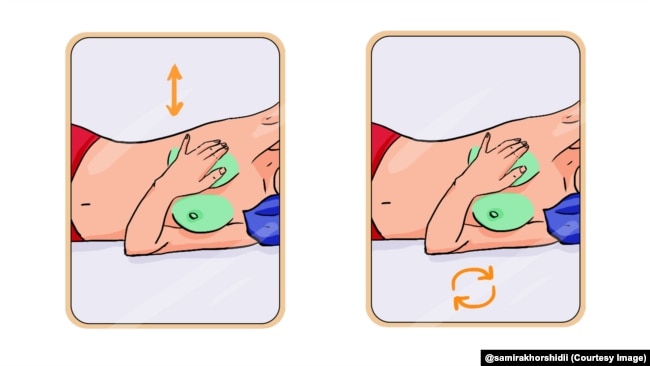 @samirakhorshidii (Courtesy Image)