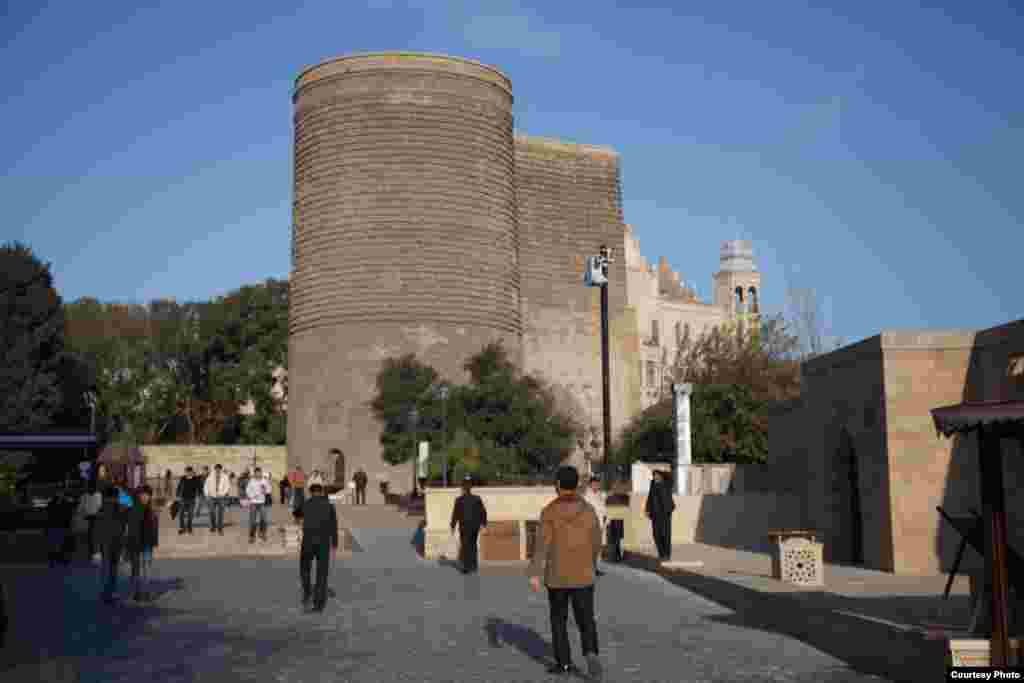 Courtesy Photo