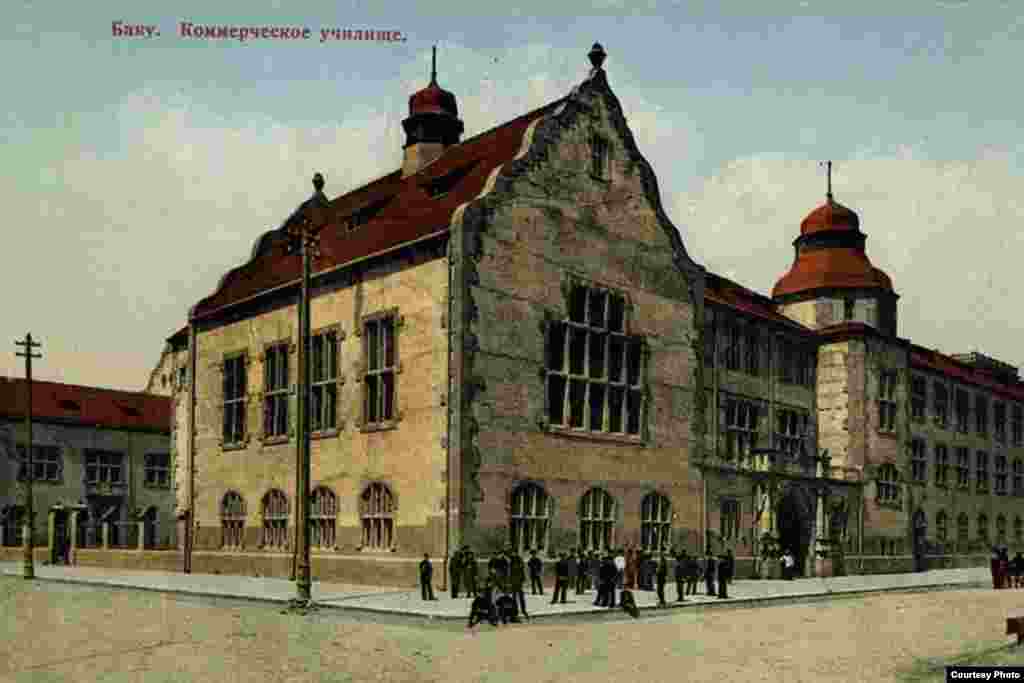 Баку. Коммерческое училище.

Courtesy Photo